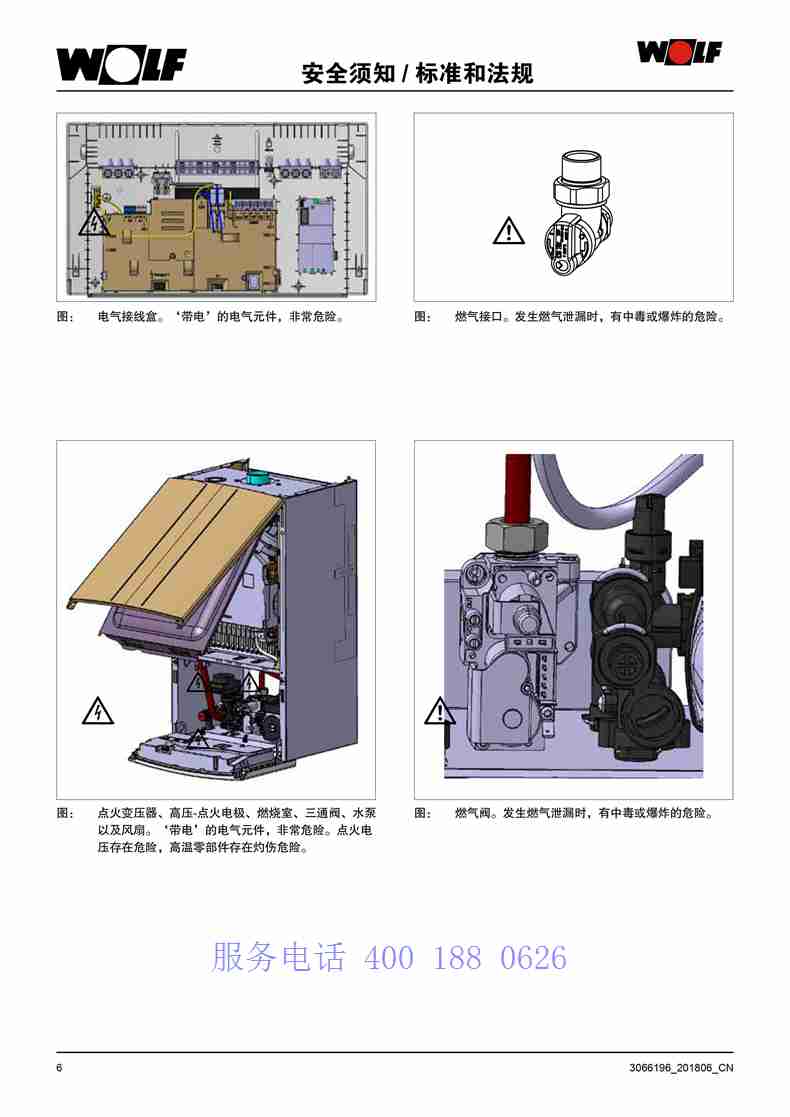 WOLF

安全须知 / 标准和法规

WOLF

图： 电气接线盒。‘带电’的电气元件，非常危险。

图： 燃气接口。发生燃气泄漏时，有中毒或爆炸的危险。

图： 点火变压器、高压-点火电极、燃烧室、三通阀、水泵以及风扇。‘带电’的电气元件，非常危险。点火电压存在危险，高温零部件存在灼伤危险。

图： 燃气阀。发生燃气泄漏时，有中毒或爆炸的危险。

服务电话 400 188 0626

6

3066196_201806_CN